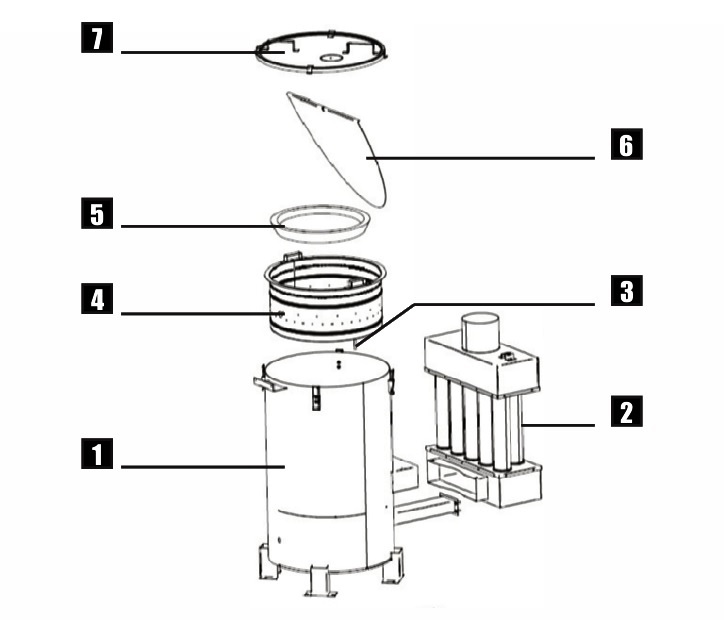 7
6
5
4
3
2
1