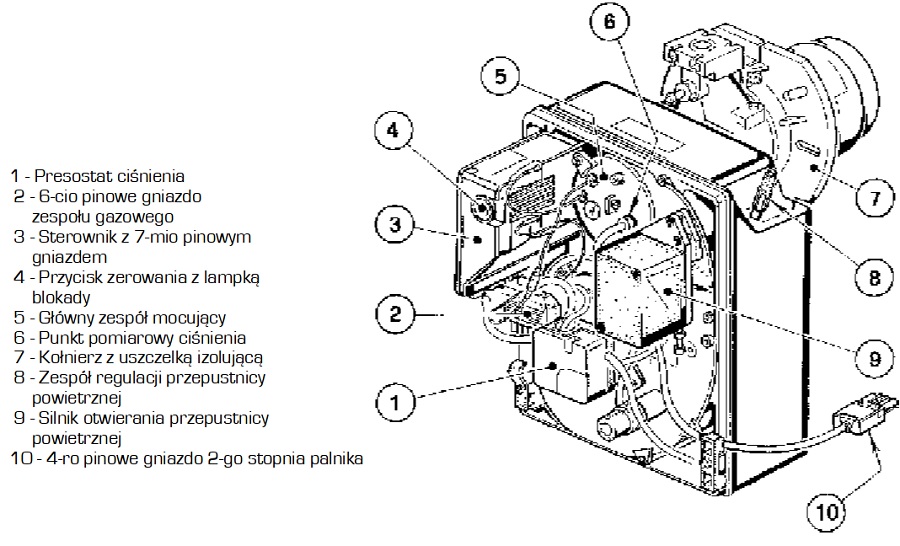 1 - Presostat ciśnienia
2 - 6-cio pinowe gniazdo zespołu gazowego
3 - Sterownik z 7-mio pinowym gniazdem
4 - Przycisk zerowania z lampką blokady
5 - Główny zespół mocujący
6 - Punkt pomiarowy ciśnienia
7 - Kołnierz z uszczelką izolującą
8 - Zespół regulacji przepustnicy powietrznej
9 - Silnik otwierania przepustnicy powietrznej
10 - 4-ro pinowe gniazdo 2-go stopnia palnika

6
5
4
3
2
1
7
8
9
10