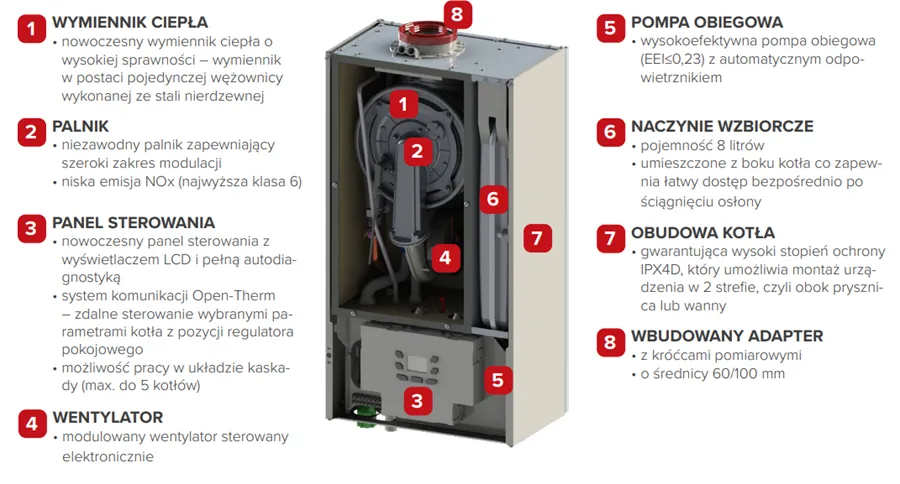 1 WYMIENNIK CIEPŁA
• nowoczesny wymiennik ciepła o wysokiej sprawności – wymiennik w postaci pojedynczej wężownicy wykonanej ze stali nierdzewnej

2 PALNIK
• niezawodny palnik zapewniający szeroki zakres modulacji
• niska emisja NOx (najwyższa klasa 6)

3 PANEL STEROWANIA
• nowoczesny panel sterowania z wyświetlaczem LCD i pełną autodiagnostyką
• system komunikacji Open-Therm – zdalne sterowanie wybranymi parametrami kotła z pozycji regulatora pokojowego
• możliwość pracy w układzie kaskady (max. do 5 kotłów)

4 WENTYLATOR
• modulowany wentylator sterowany elektronicznie

8

1

2

6

7

4

5

3

5 POMPA OBIEGOWA
• wysokoefektywna pompa obiegowa (EEI≤0,23) z automatycznym odpowietrznikiem

6 NACZYNIE WZBIORCZE
• pojemność 8 litrów
• umieszczone z boku kotła co zapewnia łatwy dostęp bezpośrednio po ściągnięciu osłony

7 OBUDOWA KOTŁA
• gwarantująca wysoki stopień ochrony IPX4D, który umożliwia montaż urządzenia w 2 strefie, czyli obok prysznica lub wanny

8 WBUDOWANY ADAPTER
• z króćcami pomiarowymi
• o średnicy 60/100 mm